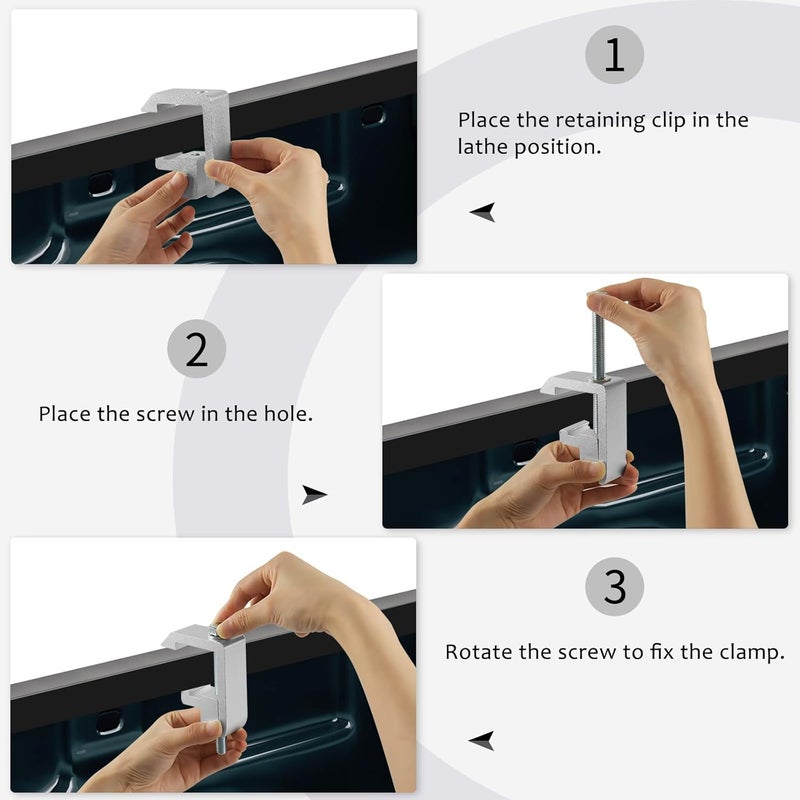 1

Place the retaining clip in the lathe position.

2

Place the screw in the hole.

3

Rotate the screw to fix the clamp.